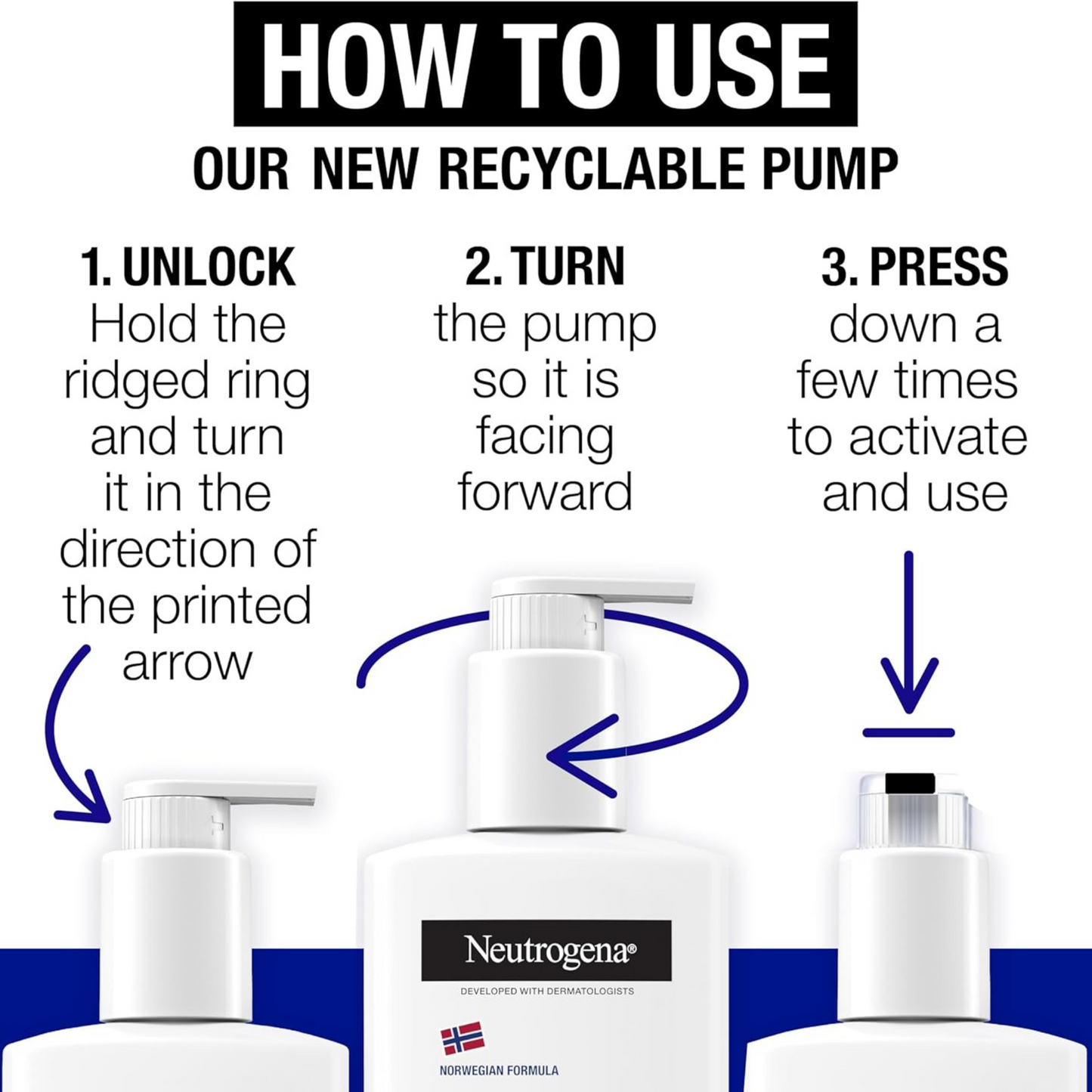 HOW TO USE

OUR NEW RECYCLABLE PUMP

1. UNLOCK
Hold the ridged ring and turn it in the direction of the printed arrow

2. TURN
the pump so it is facing forward

3. PRESS
down a few times to activate and use

Neutrogena®

DEVELOPED WITH DERMATOLOGISTS

NORWEGIAN FORMULA