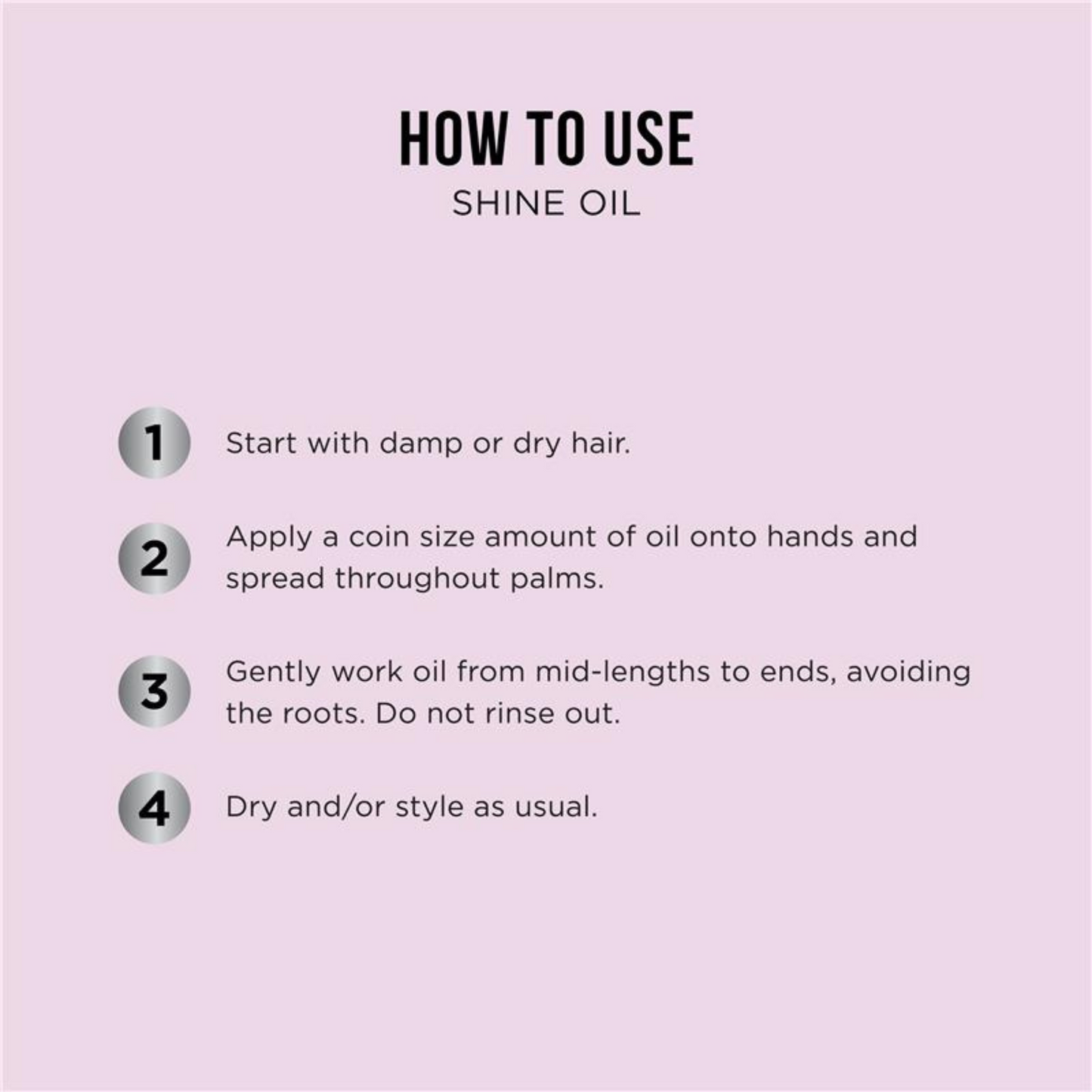 HOW TO USE
SHINE OIL

1 Start with damp or dry hair.

2 Apply a coin size amount of oil onto hands and spread throughout palms.

3 Gently work oil from mid-lengths to ends, avoiding the roots. Do not rinse out.

4 Dry and/or style as usual.