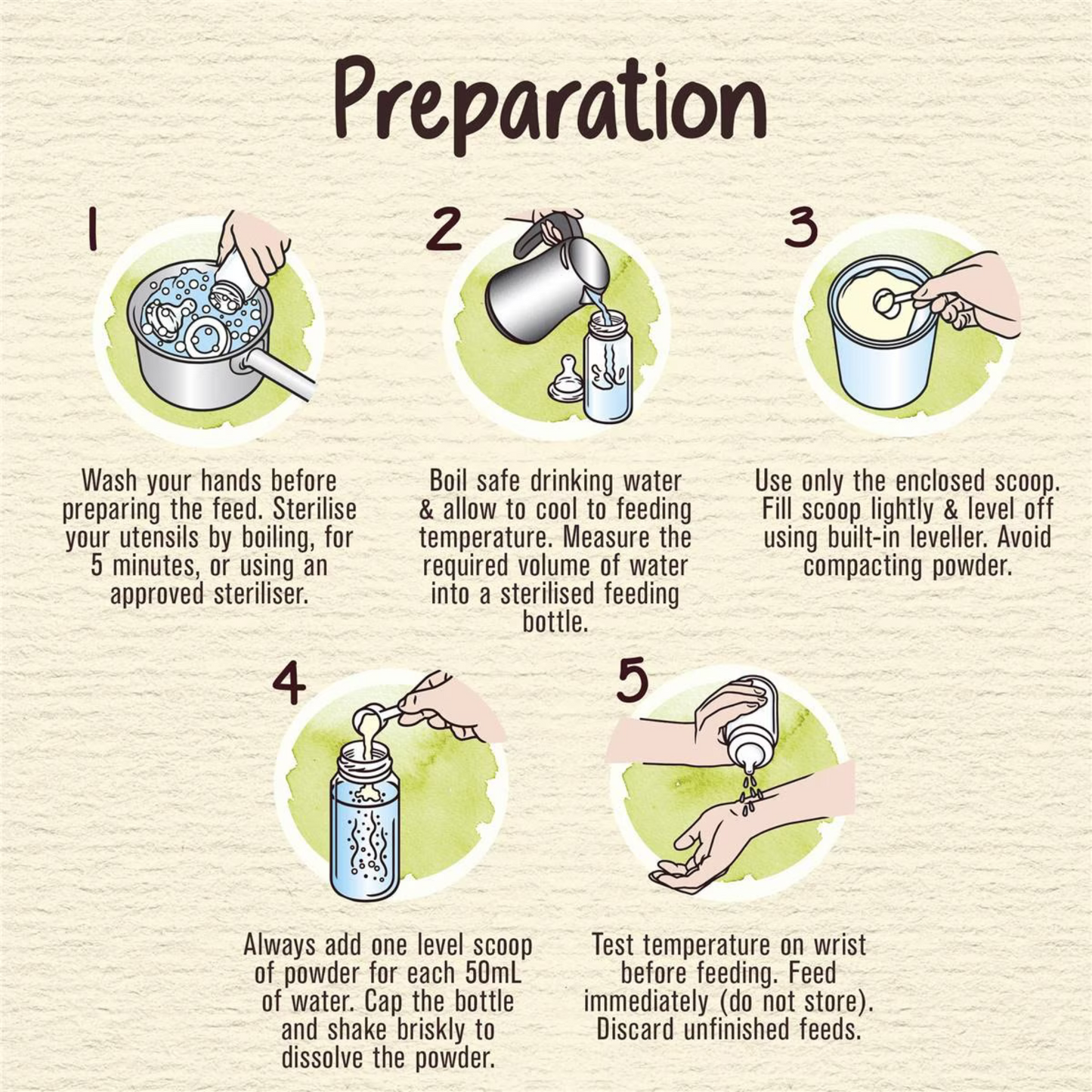 Preparation

1

Wash your hands before preparing the feed. Sterilise your utensils by boiling, for 5 minutes, or using an approved steriliser.

2

Boil safe drinking water & allow to cool to feeding temperature. Measure the required volume of water into a sterilised feeding bottle.

3

Use only the enclosed scoop. Fill scoop lightly & level off using built-in leveller. Avoid compacting powder.

4

Always add one level scoop of powder for each 50mL of water. Cap the bottle and shake briskly to dissolve the powder.

5

Test temperature on wrist before feeding. Feed immediately (do not store). Discard unfinished feeds.